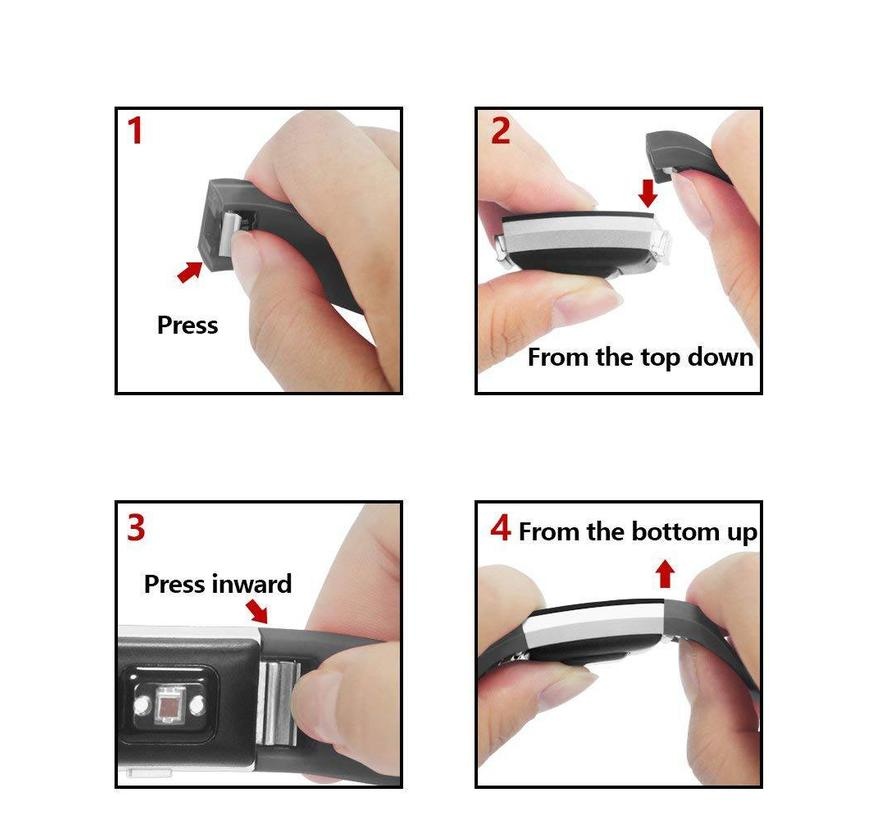 1

Press

2

From the top down

3

Press inward

4 From the bottom up